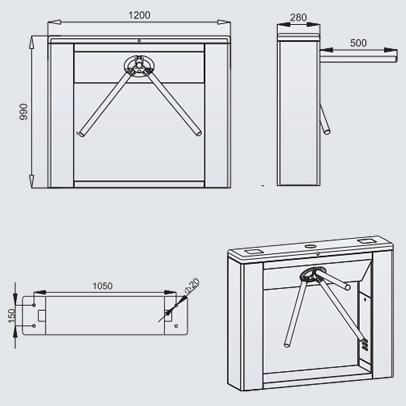 1200

990

280

500

1050

150

$\Phi 20$